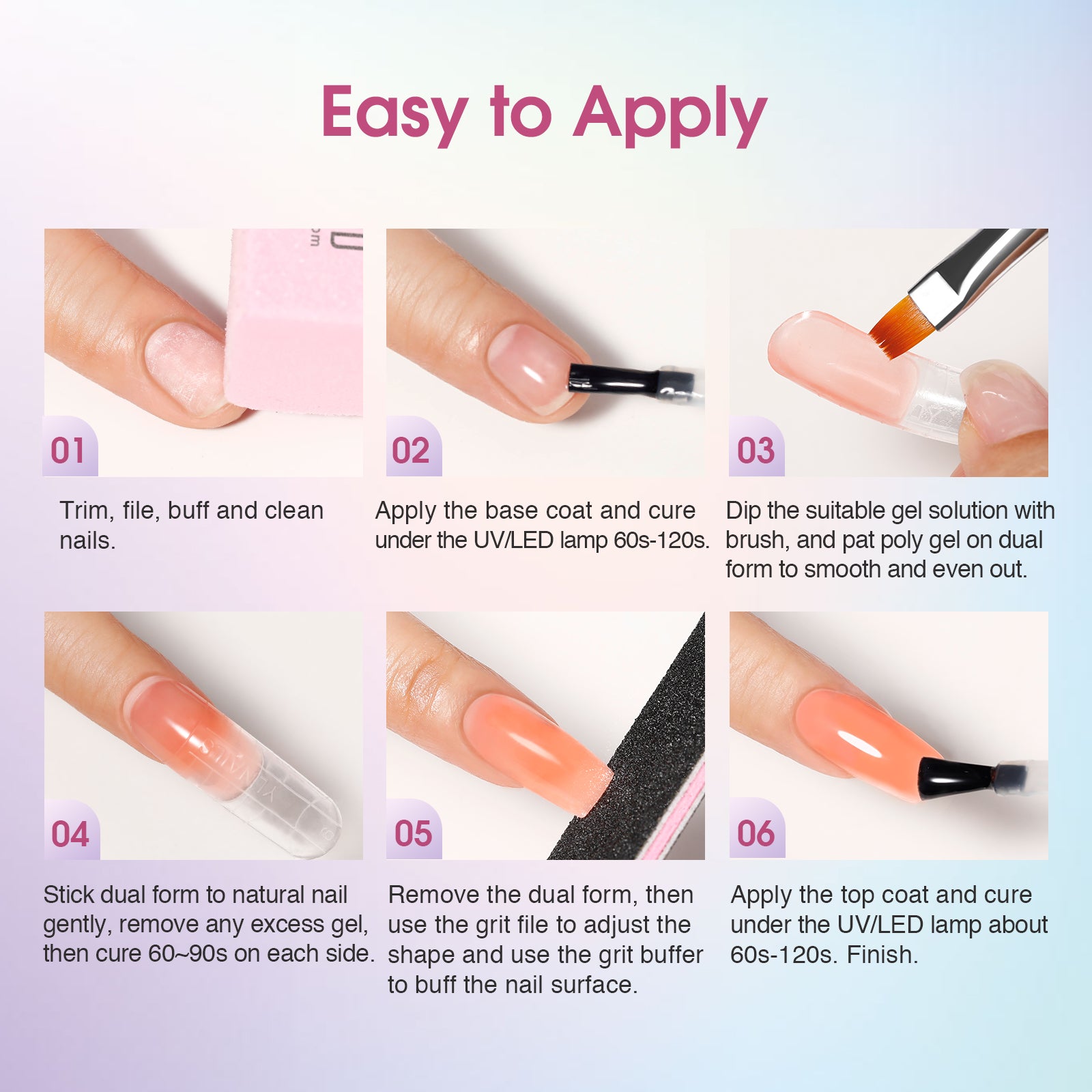 Easy to Apply

01

Trim, file, buff and clean nails.

02

Apply the base coat and cure under the UV/LED lamp 60s-120s.

03

Dip the suitable gel solution with brush, and pat poly gel on dual form to smooth and even out.

04

Stick dual form to natural nail gently, remove any excess gel, then cure 60~90s on each side.

05

Remove the dual form, then use the grit file to adjust the shape and use the grit buffer to buff the nail surface.

06

Apply the top coat and cure under the UV/LED lamp about 60s-120s. Finish.