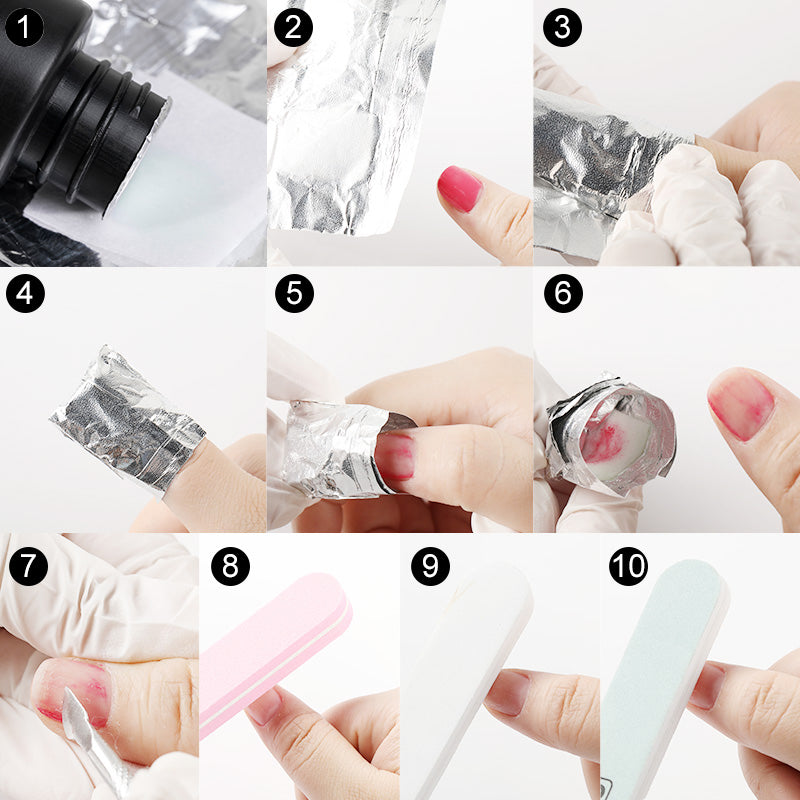 1
2
3
4
5
6
7
8
9
10