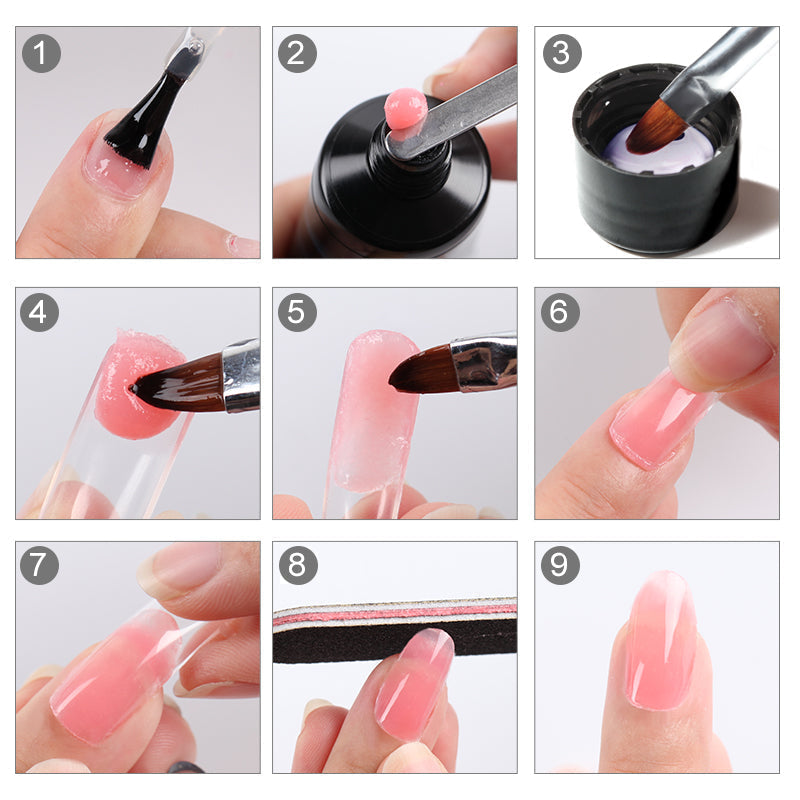 1
2
3
4
5
6
7
8
9